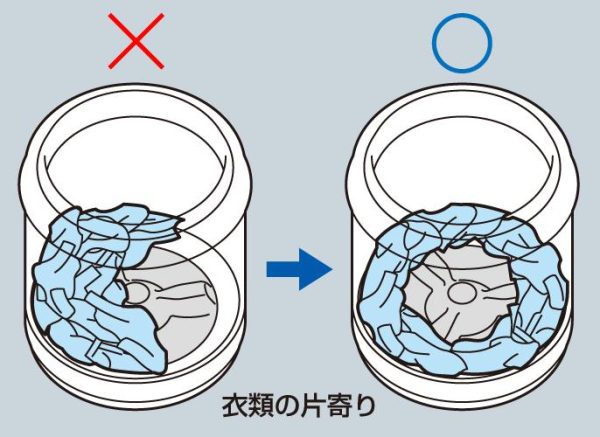 ×

○

衣類の片寄り